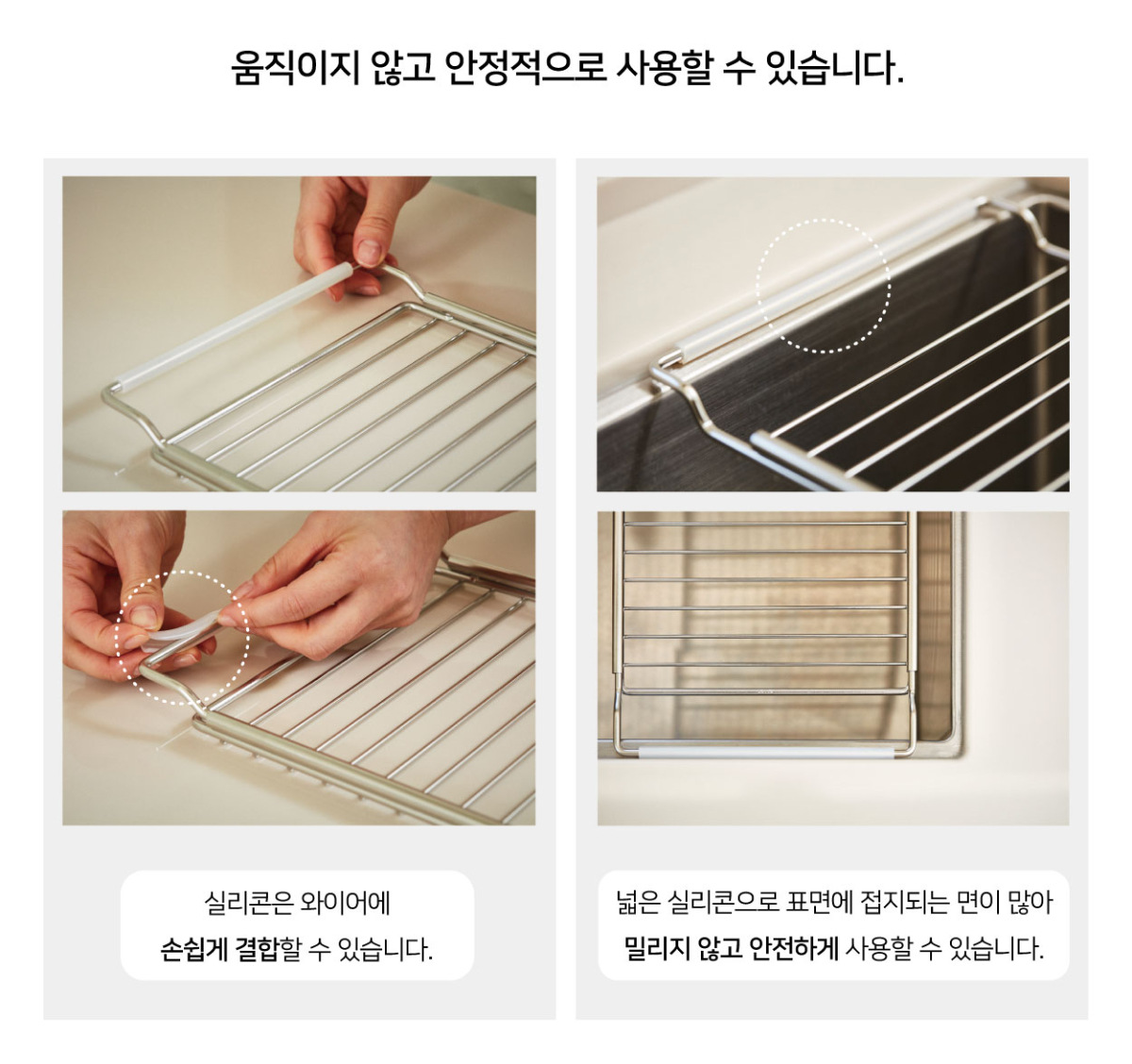 움직이지 않고 안정적으로 사용할 수 있습니다.

실리콘은 와이어에
손쉽게 결합할 수 있습니다.

넓은 실리콘으로 표면에 접지되는 면이 많아
밀리지 않고 안전하게 사용할 수 있습니다.