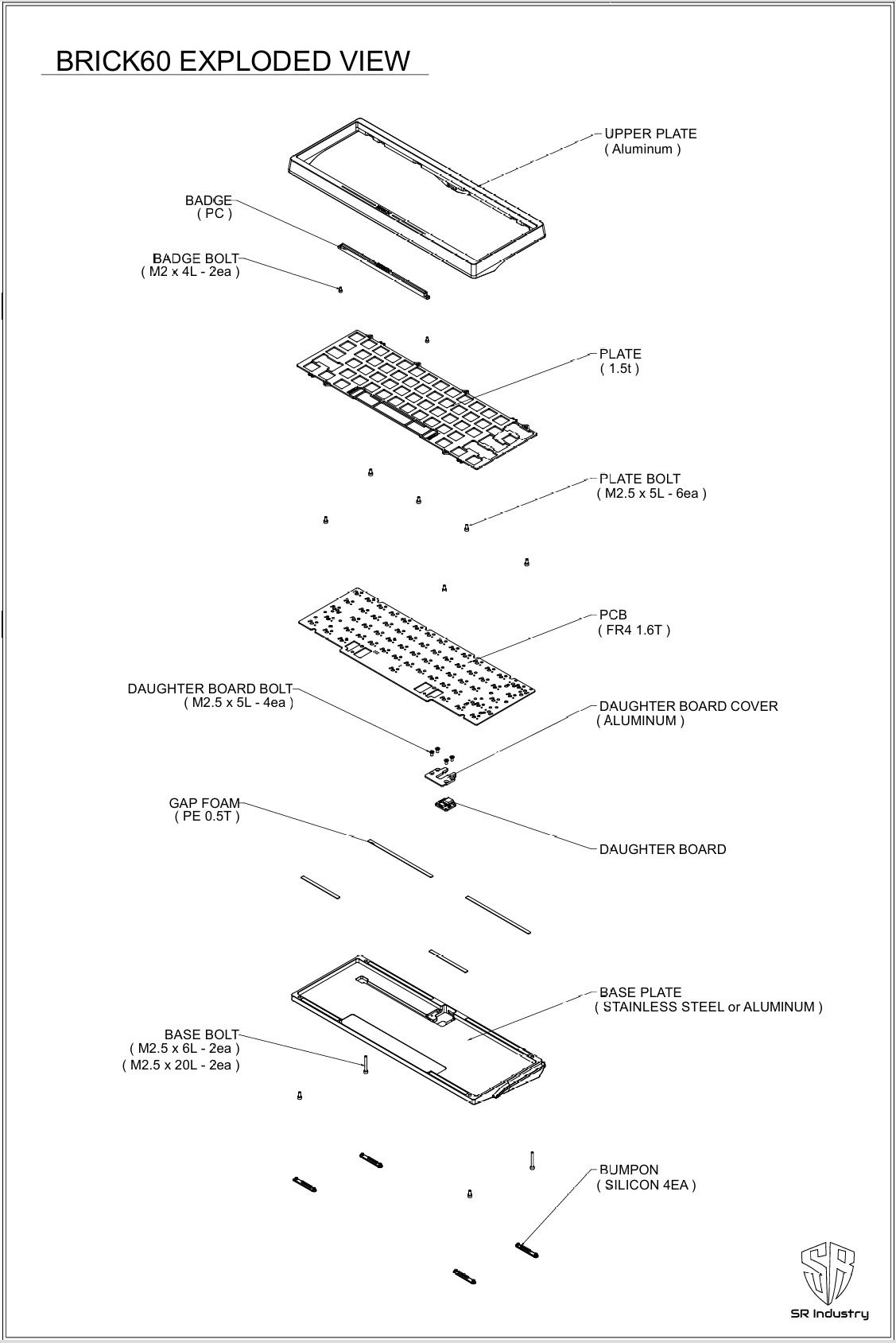 BRICK60 EXPLODED VIEW

UPPER PLATE
( Aluminum )

BADGE
( PC )

BADGE BOLT
( M2 x 4L - 2ea )

PLATE
( 1.5t )

PLATE BOLT
( M2.5 x 5L - 6ea )

PCB
( FR4 1.6T )

DAUGHTER BOARD BOLT
( M2.5 x 5L - 4ea )

DAUGHTER BOARD COVER
( ALUMINUM )

GAP FOAM
( PE 0.5T )

DAUGHTER BOARD

BASE PLATE
( STAINLESS STEEL or ALUMINUM )

BASE BOLT
( M2.5 x 6L - 2ea )
( M2.5 x 20L - 2ea )

BUMPON
( SILICON 4EA )

SR

SR Industry