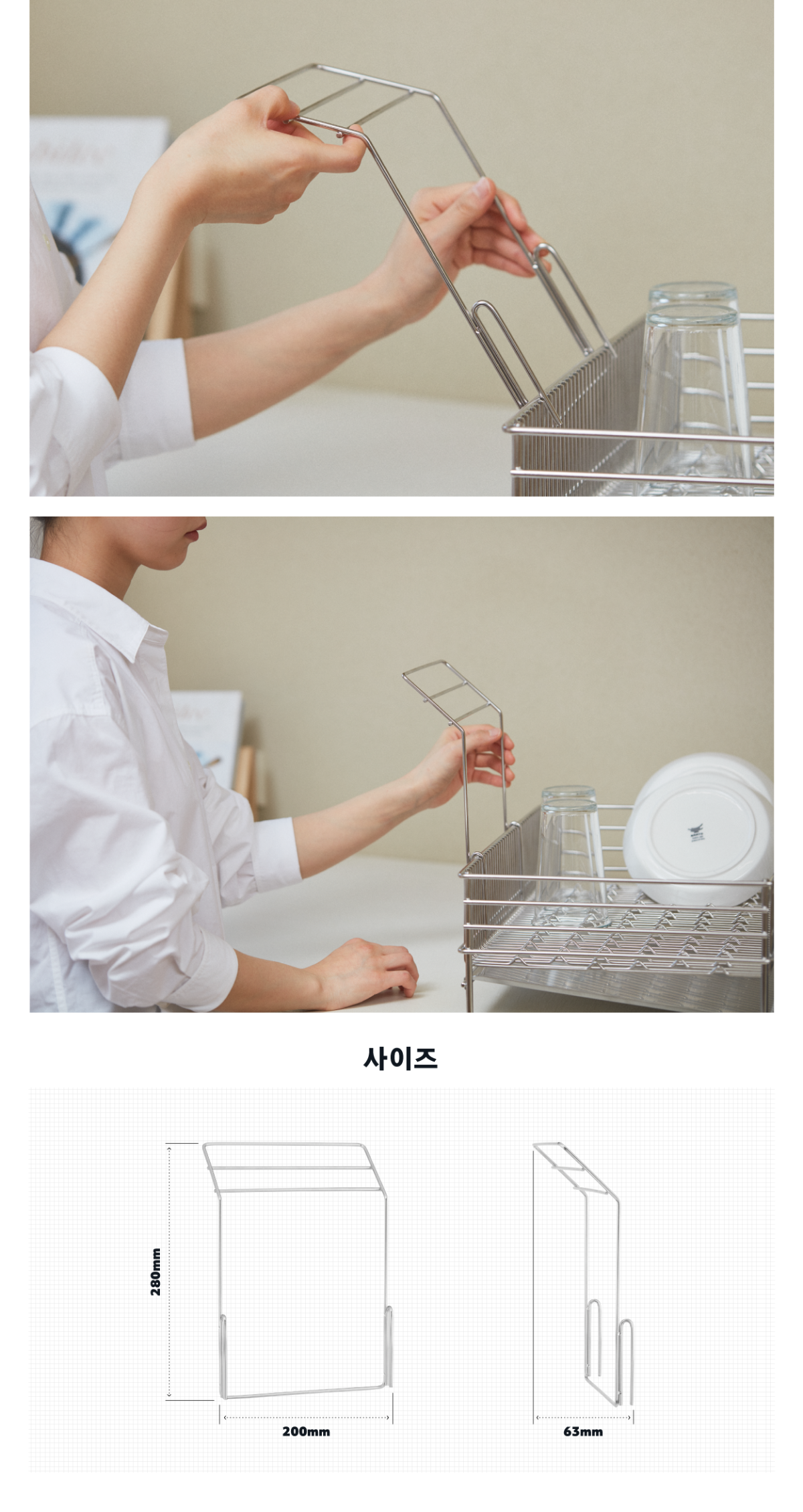 사이즈

280mm

200mm

63mm